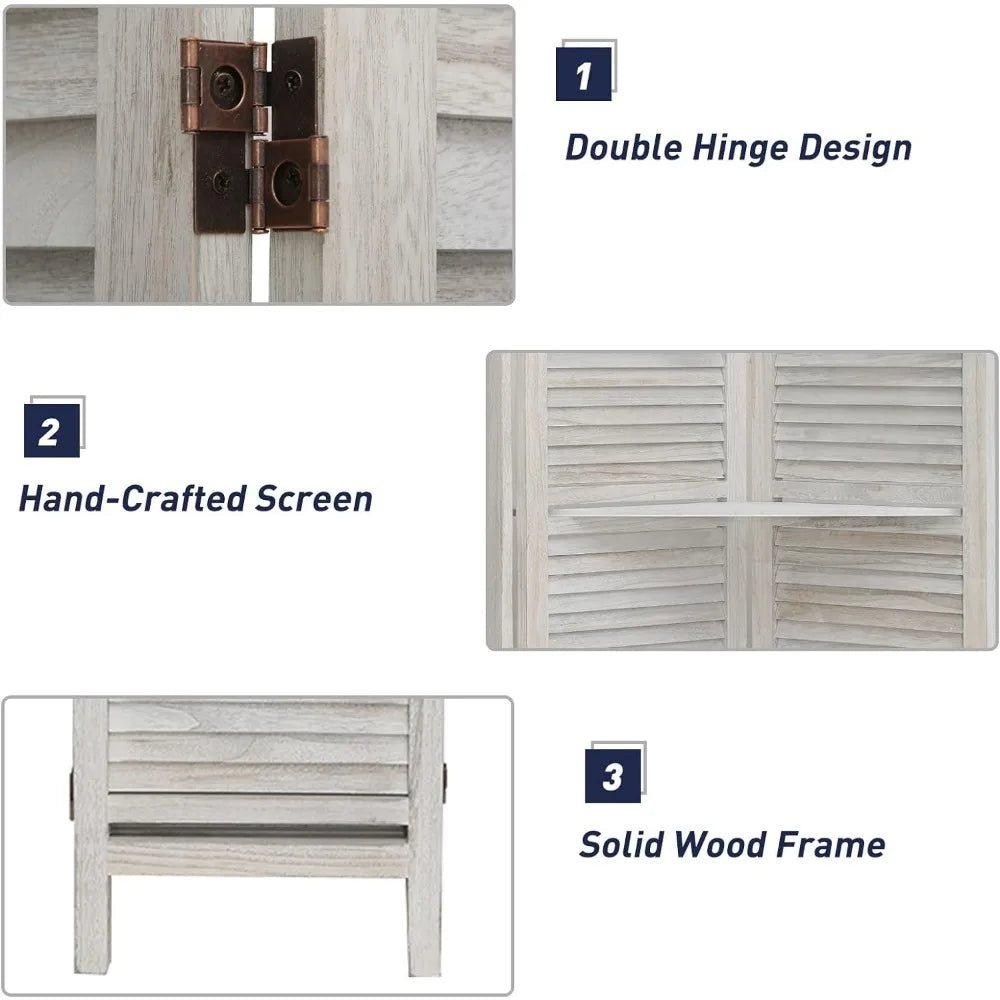 1

Double Hinge Design

2

Hand-Crafted Screen

3

Solid Wood Frame