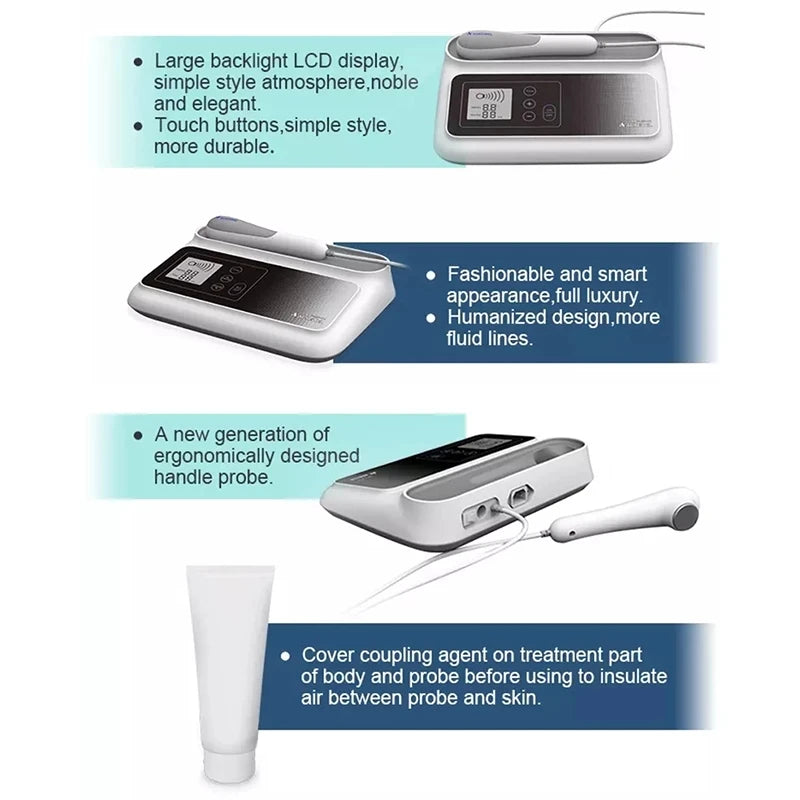 ● Large backlight LCD display, simple style atmosphere,noble and elegant.
● Touch buttons,simple style, more durable.

● Fashionable and smart appearance,full luxury.
● Humanized design,more fluid lines.

● A new generation of ergonomically designed handle probe.

● Cover coupling agent on treatment part of body and probe before using to insulate air between probe and skin.